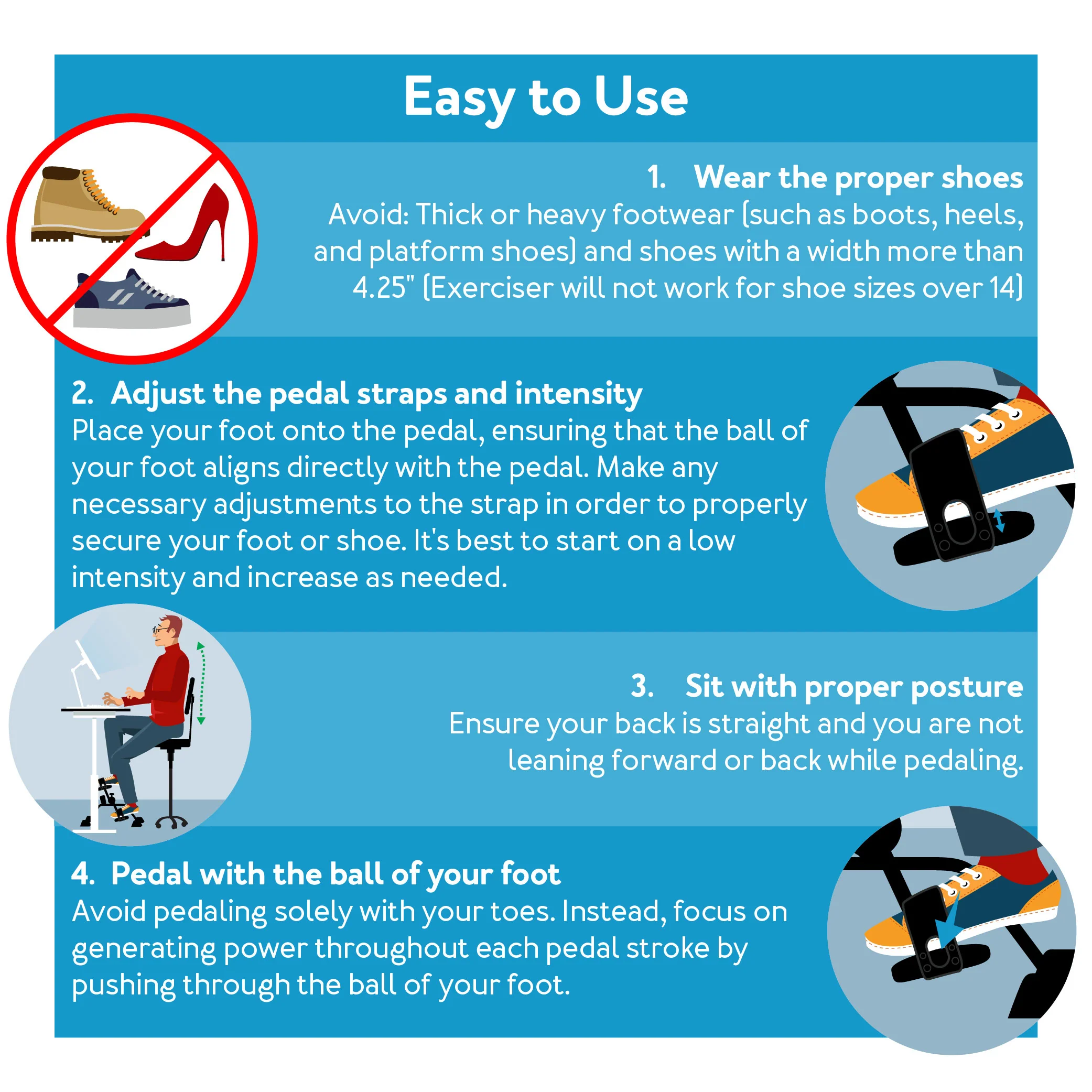 Easy to Use

1. Wear the proper shoes
Avoid: Thick or heavy footwear (such as boots, heels, and platform shoes) and shoes with a width more than 4.25" (Exerciser will not work for shoe sizes over 14)

2. Adjust the pedal straps and intensity
Place your foot onto the pedal, ensuring that the ball of your foot aligns directly with the pedal. Make any necessary adjustments to the strap in order to properly secure your foot or shoe. It's best to start on a low intensity and increase as needed.

3. Sit with proper posture
Ensure your back is straight and you are not leaning forward or back while pedaling.

4. Pedal with the ball of your foot
Avoid pedaling solely with your toes. Instead, focus on generating power throughout each pedal stroke by pushing through the ball of your foot.